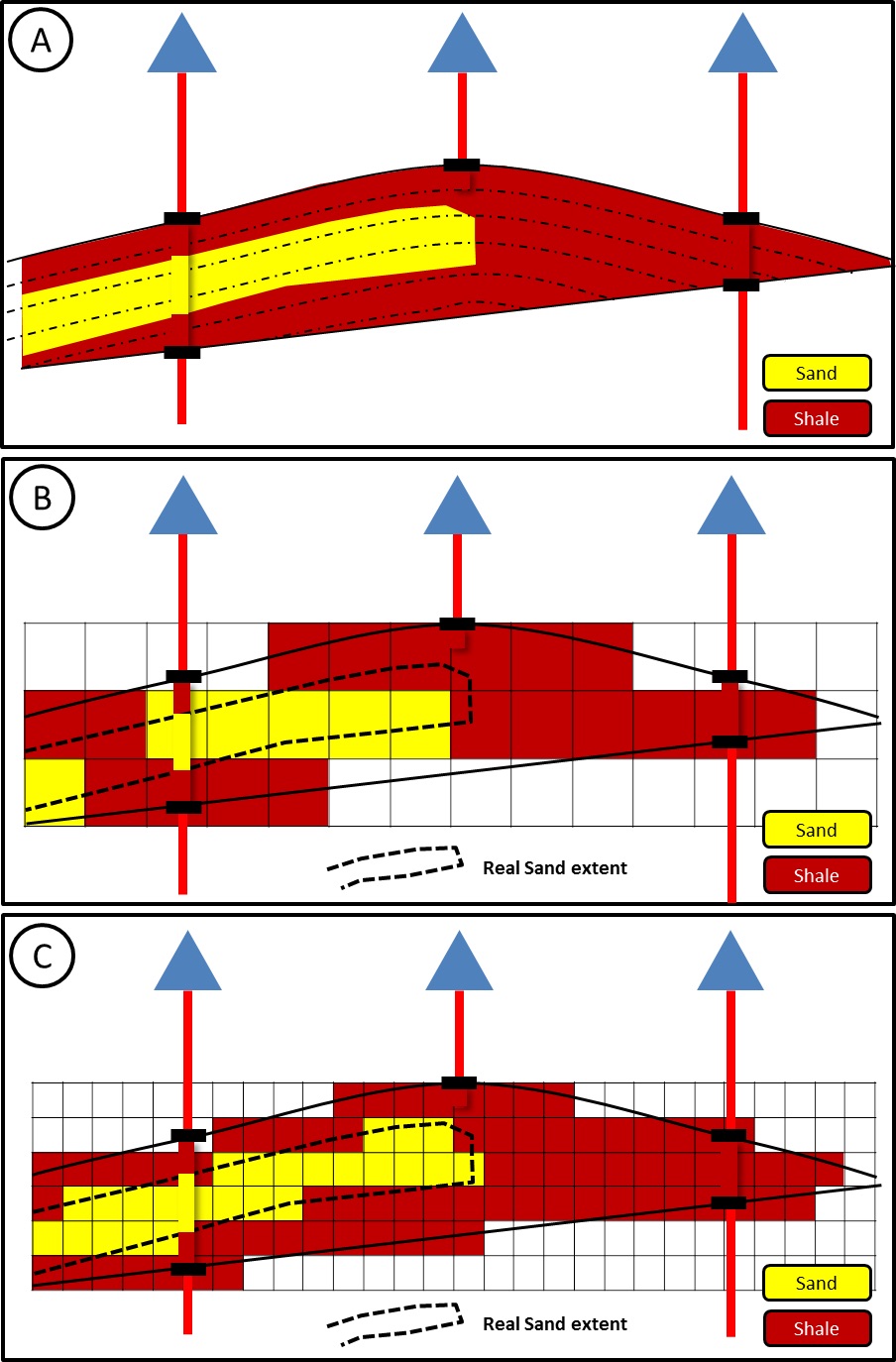 A

Sand

Shale

B

Real Sand extent

Sand

Shale

C

Real Sand extent

Sand

Shale