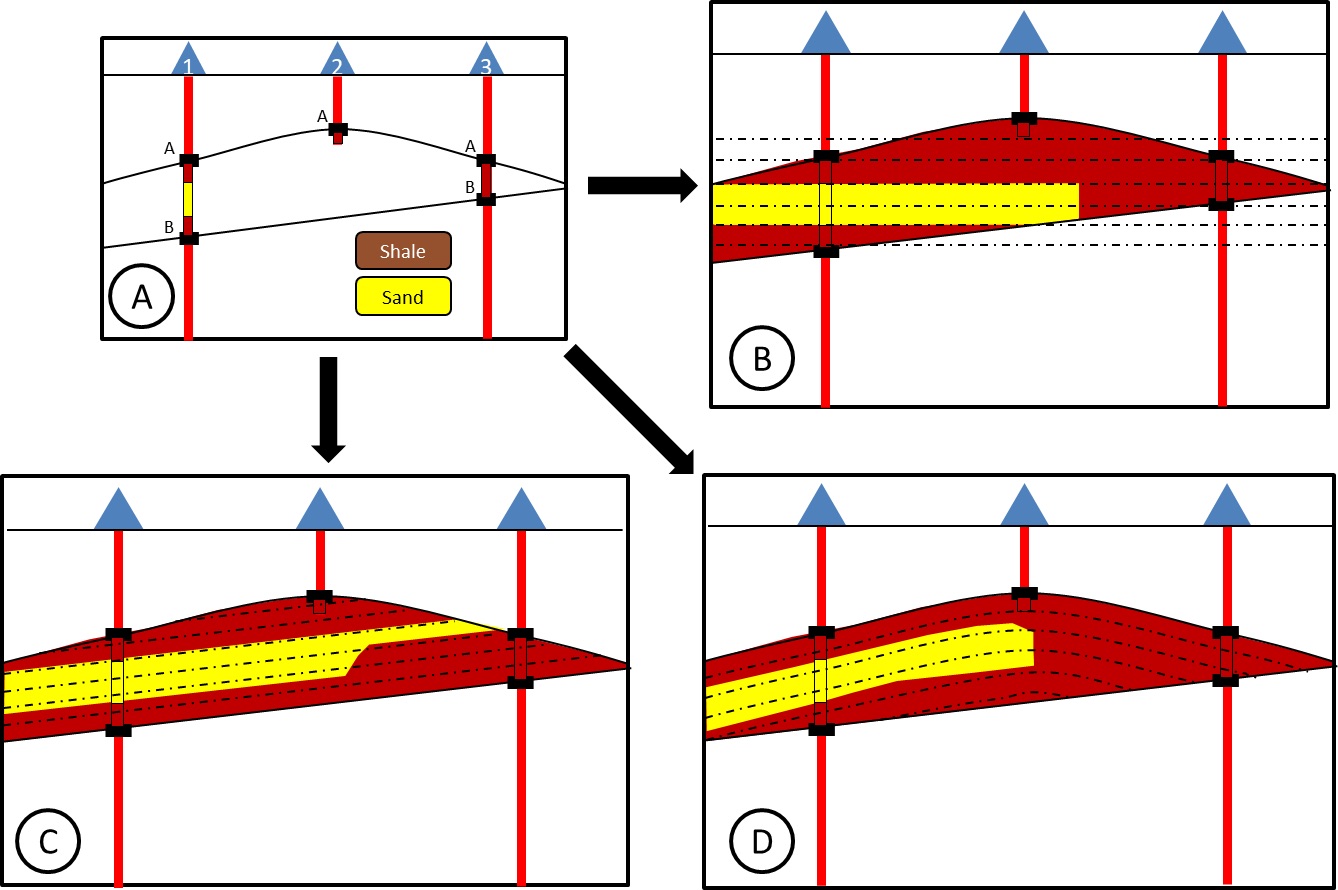 1
2
3
A
A
A
B
B
Shale
Sand
A

B

C

D